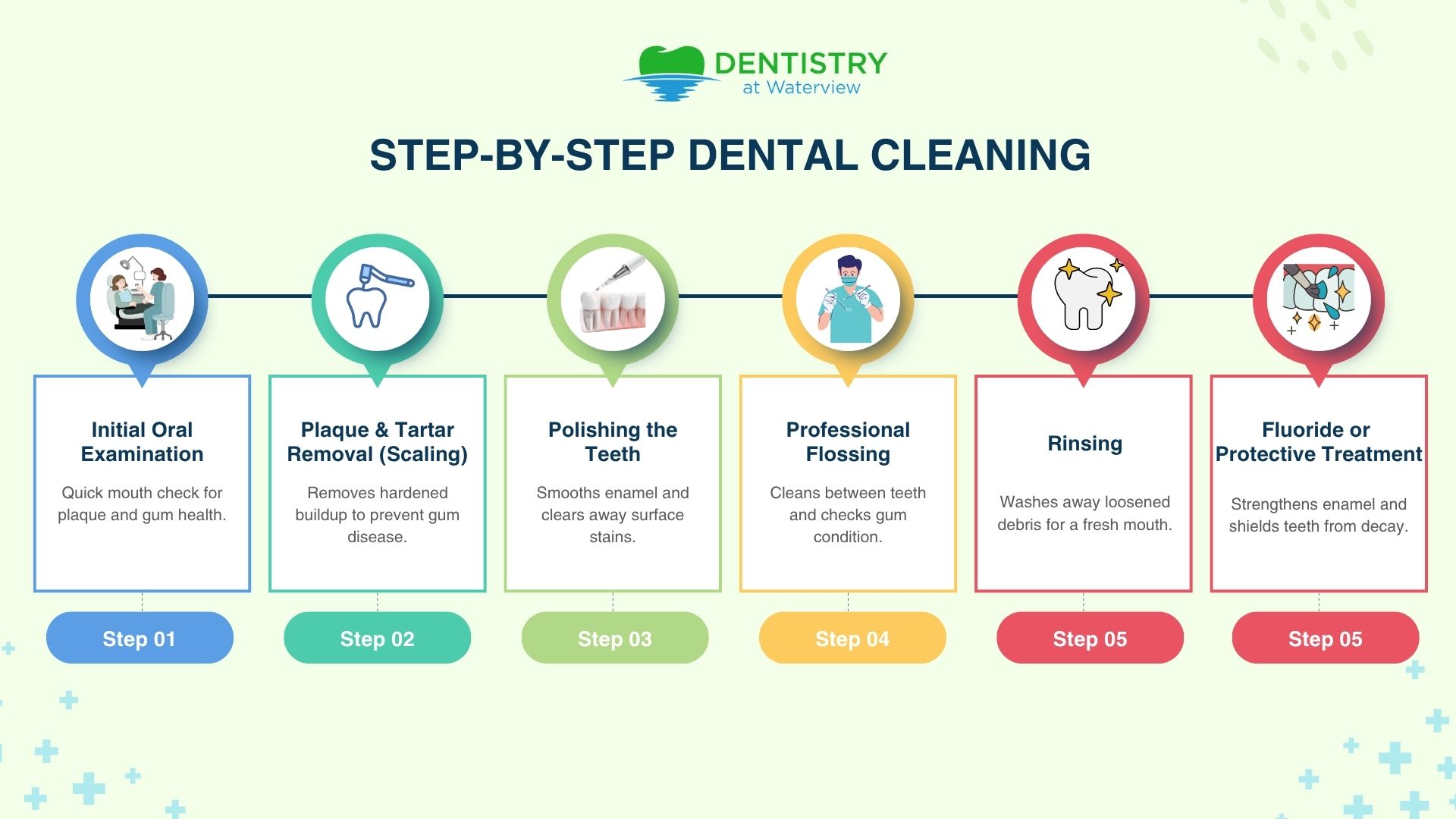 DENTISTRY
at Waterview

STEP-BY-STEP DENTAL CLEANING

Initial Oral Examination

Quick mouth check for plaque and gum health.

Step 01

Plaque & Tartar Removal (Scaling)

Removes hardened buildup to prevent gum disease.

Step 02

Polishing the Teeth

Smooths enamel and clears away surface stains.

Step 03

Professional Flossing

Cleans between teeth and checks gum condition.

Step 04

Rinsing

Washes away loosened debris for a fresh mouth.

Step 05

Fluoride or Protective Treatment

Strengthens enamel and shields teeth from decay.

Step 05